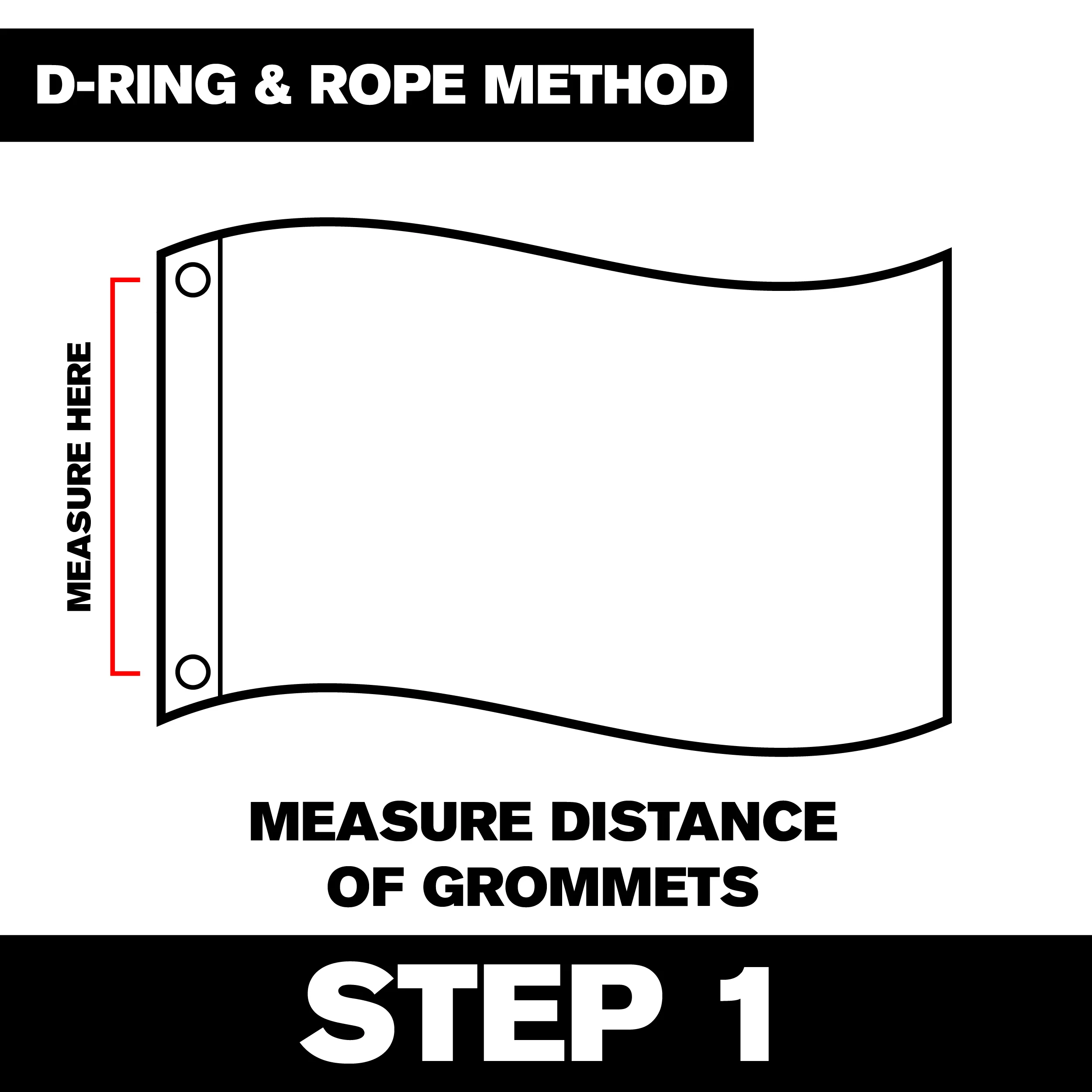 D-RING & ROPE METHOD

MEASURE HERE

MEASURE DISTANCE OF GROMMETS

STEP 1