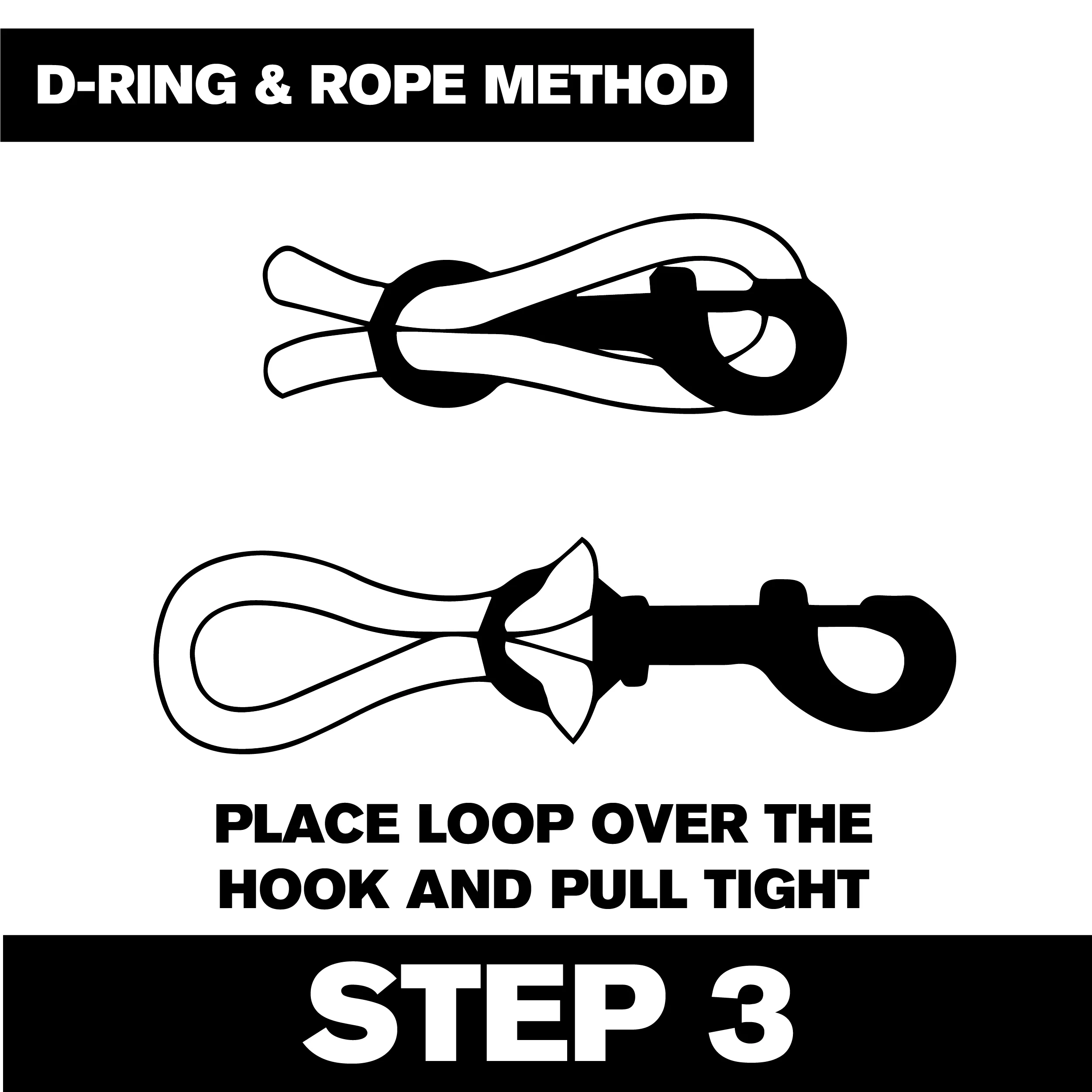 D-RING & ROPE METHOD

PLACE LOOP OVER THE HOOK AND PULL TIGHT

STEP 3