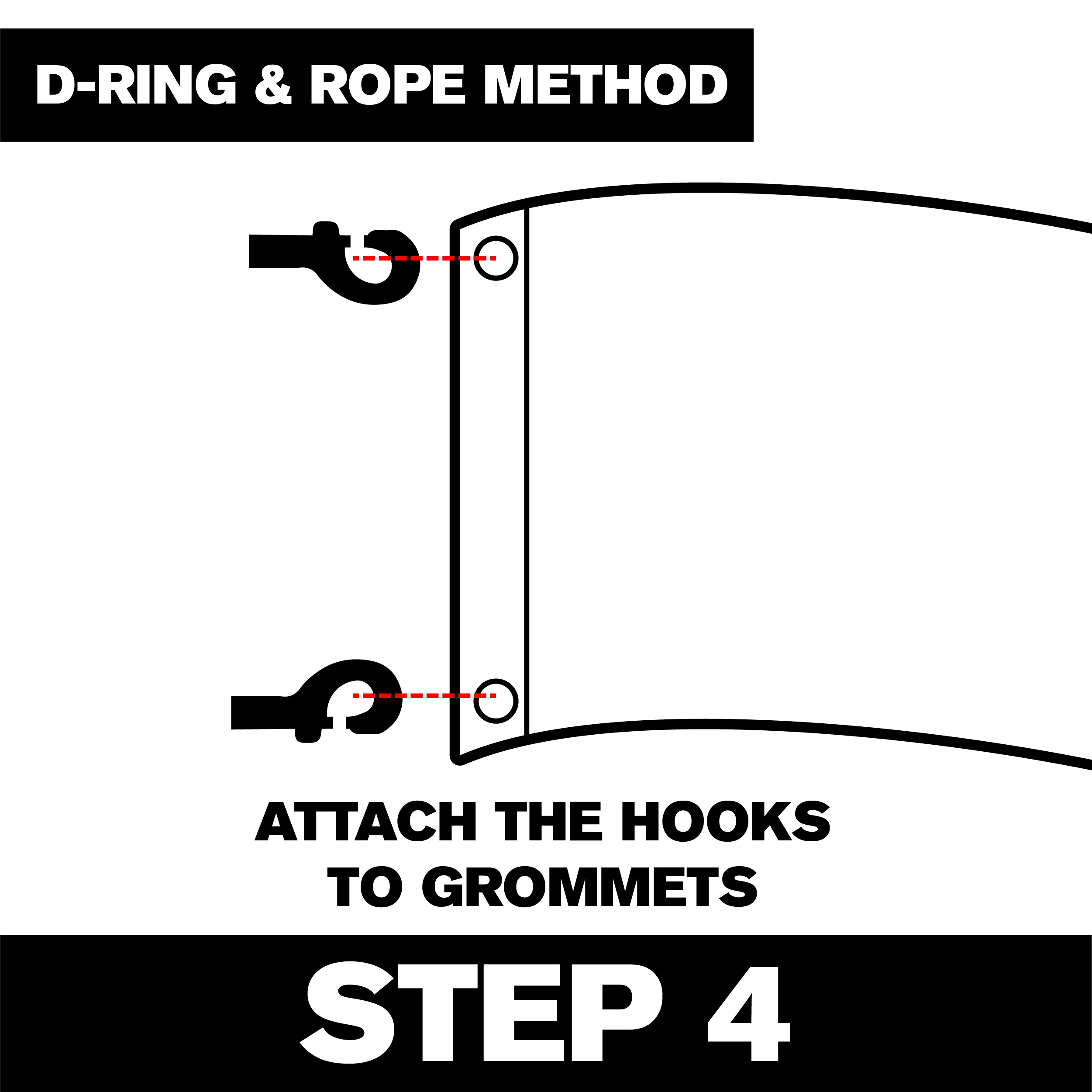 D-RING & ROPE METHOD

ATTACH THE HOOKS TO GROMMETS

STEP 4