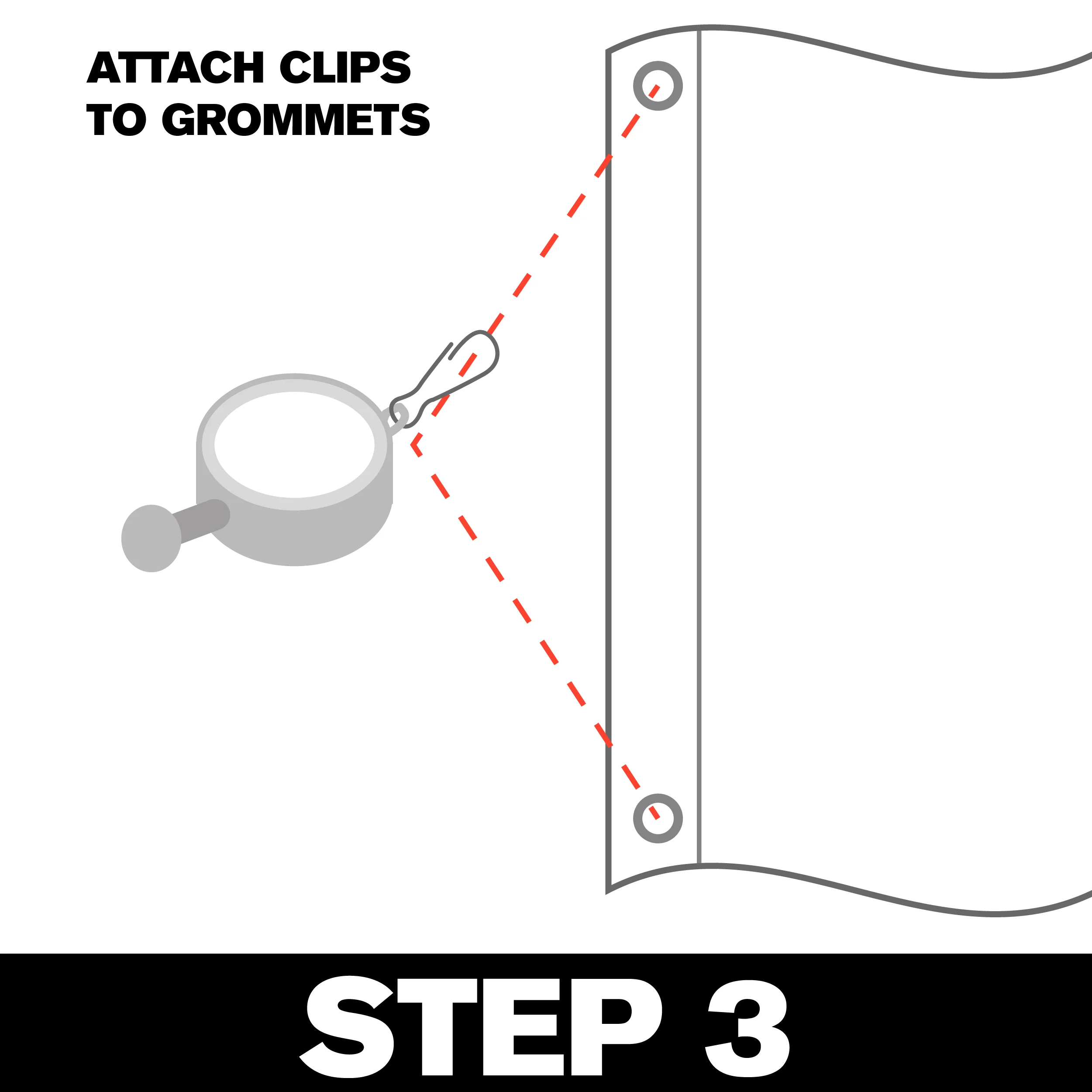 ATTACH CLIPS
TO GROMMETS

STEP 3